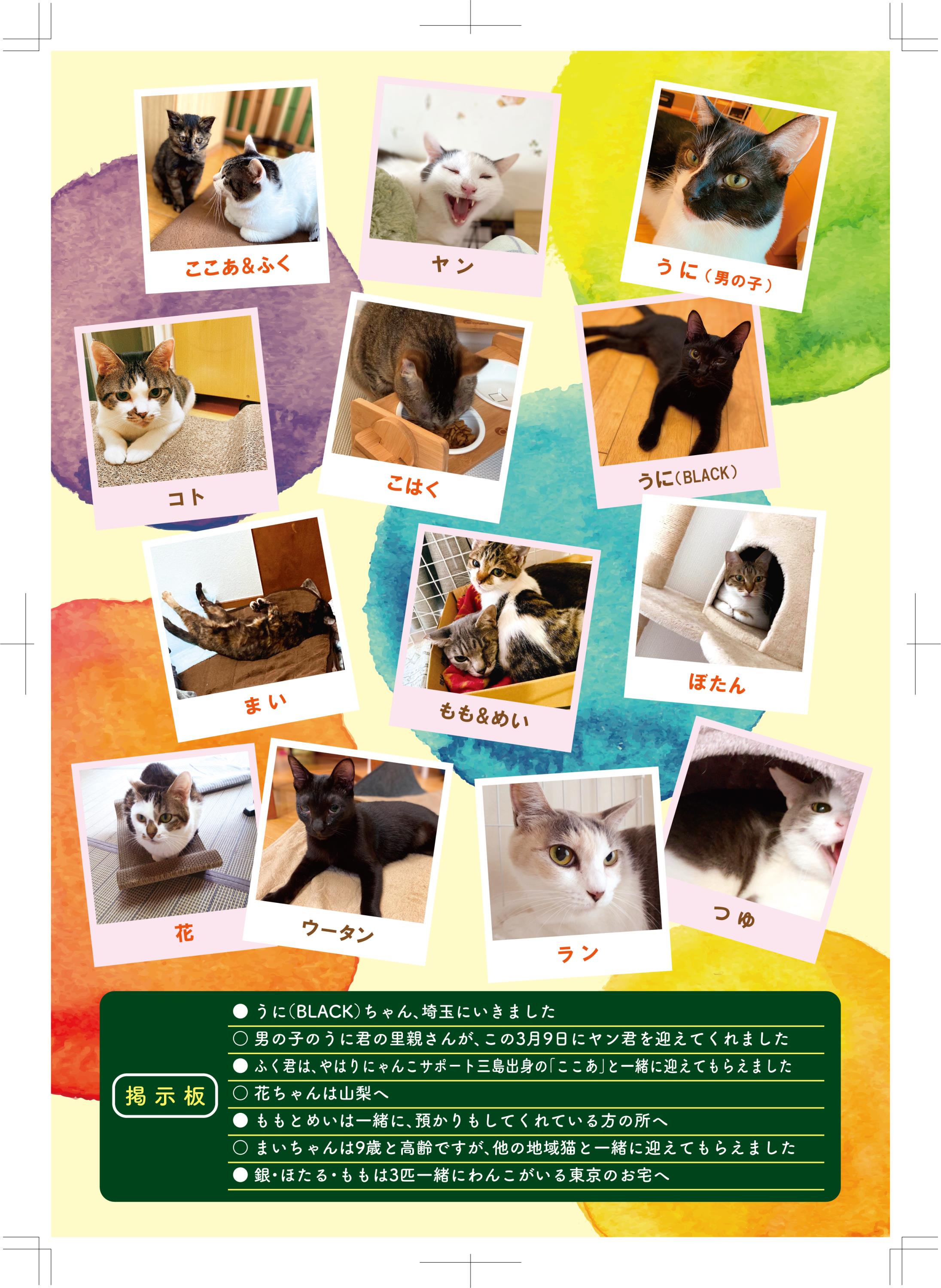 ここあ&ふく

ヤン

うに（男の子）

コト

こはく

うに（BLACK）

まい

もも&めい

ぼたん

花

ウータン

ラン

つゆ

掲示板

● うに（BLACK）ちゃん、埼玉にいきました
○ 男の子のうに君の里親さんが、この3月9日にヤン君を迎えてくれました
● ふく君は、やはりにゃんこサポート三島出身の「ここあ」と一緒に迎えてもらえました
○ 花ちゃんは山梨へ
● ももとめいは一緒に、預かりもしてくれている方の所へ
○ まいちゃんは9歳と高齢ですが、他の地域猫と一緒に迎えてもらえました
● 銀・ほたる・ももは3匹一緒にわんこがいる東京のお宅へ